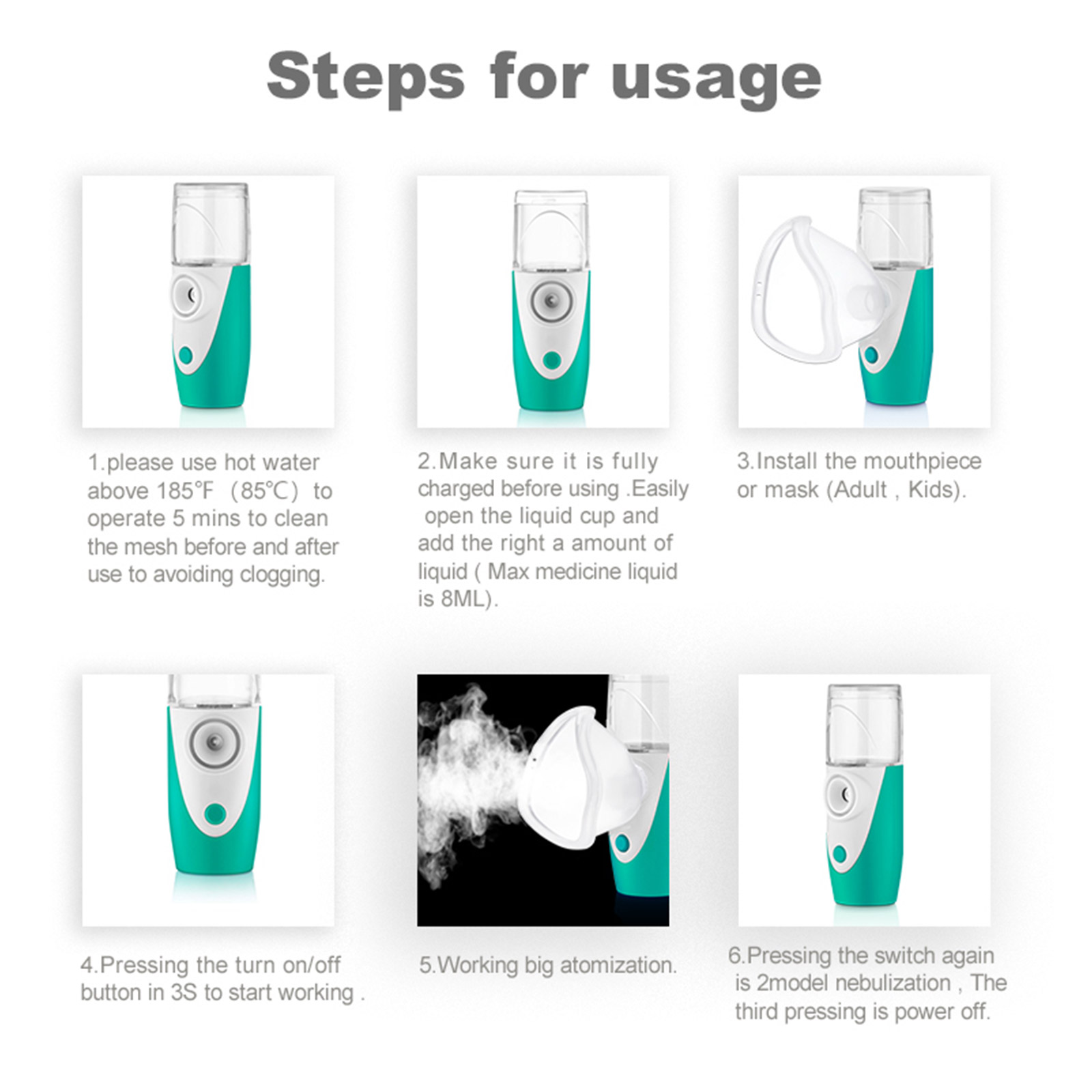 Steps for usage

1.please use hot water above 185℉（85℃）to operate 5 mins to clean the mesh before and after use to avoiding clogging.

2.Make sure it is fully charged before using .Easily open the liquid cup and add the right a amount of liquid ( Max medicine liquid is 8ML).

3.Install the mouthpiece or mask (Adult , Kids).

4.Pressing the turn on/off button in 3S to start working .

5.Working big atomization.

6.Pressing the switch again is 2model nebulization , The third pressing is power off.